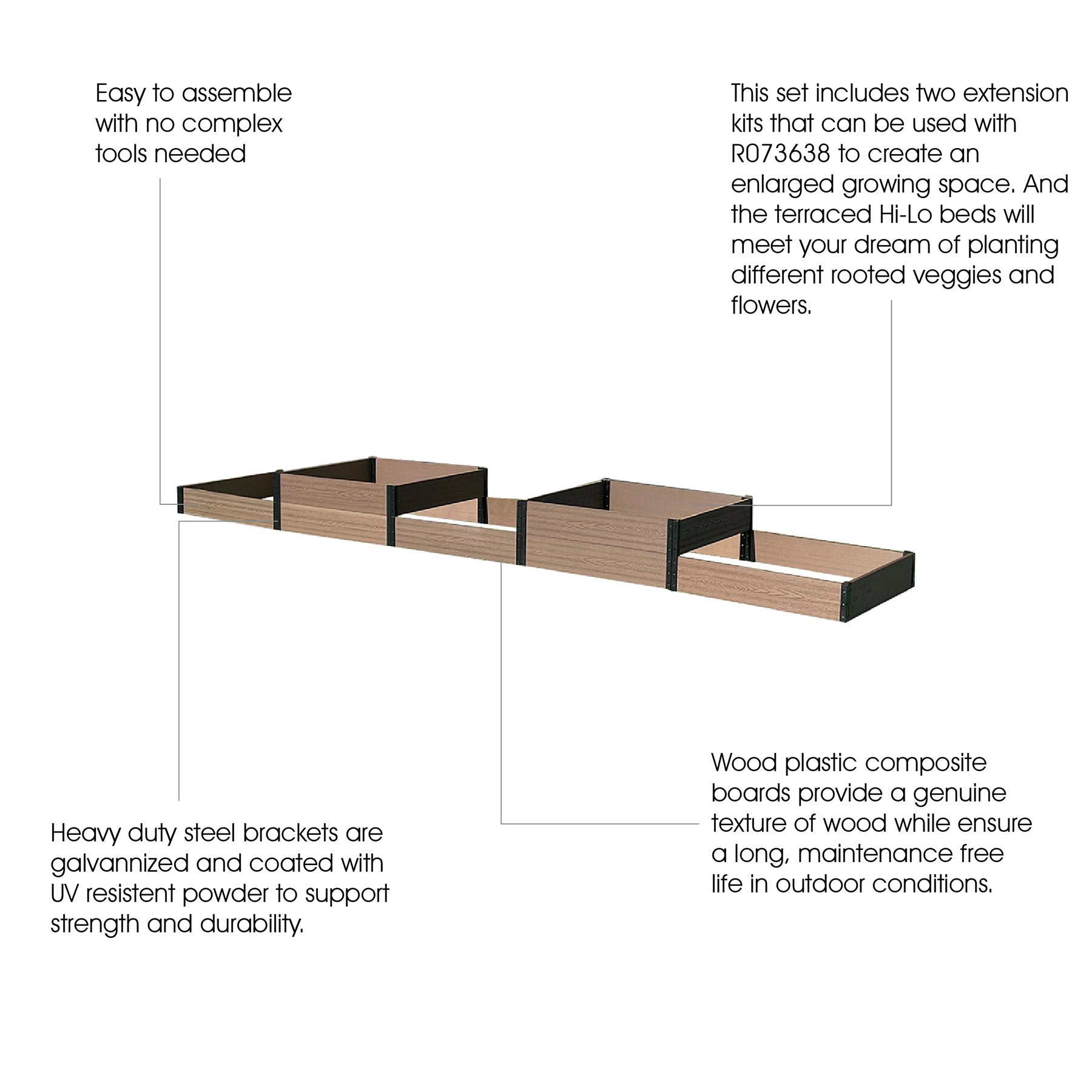 Easy to assemble with no complex tools needed

This set includes two extension kits that can be used with R073638 to create an enlarged growing space. And the terraced Hi-Lo beds will meet your dream of planting different rooted veggies and flowers.

Heavy duty steel brackets are galvannized and coated with UV resistent powder to support strength and durability.

Wood plastic composite boards provide a genuine texture of wood while ensure a long, maintenance free life in outdoor conditions.